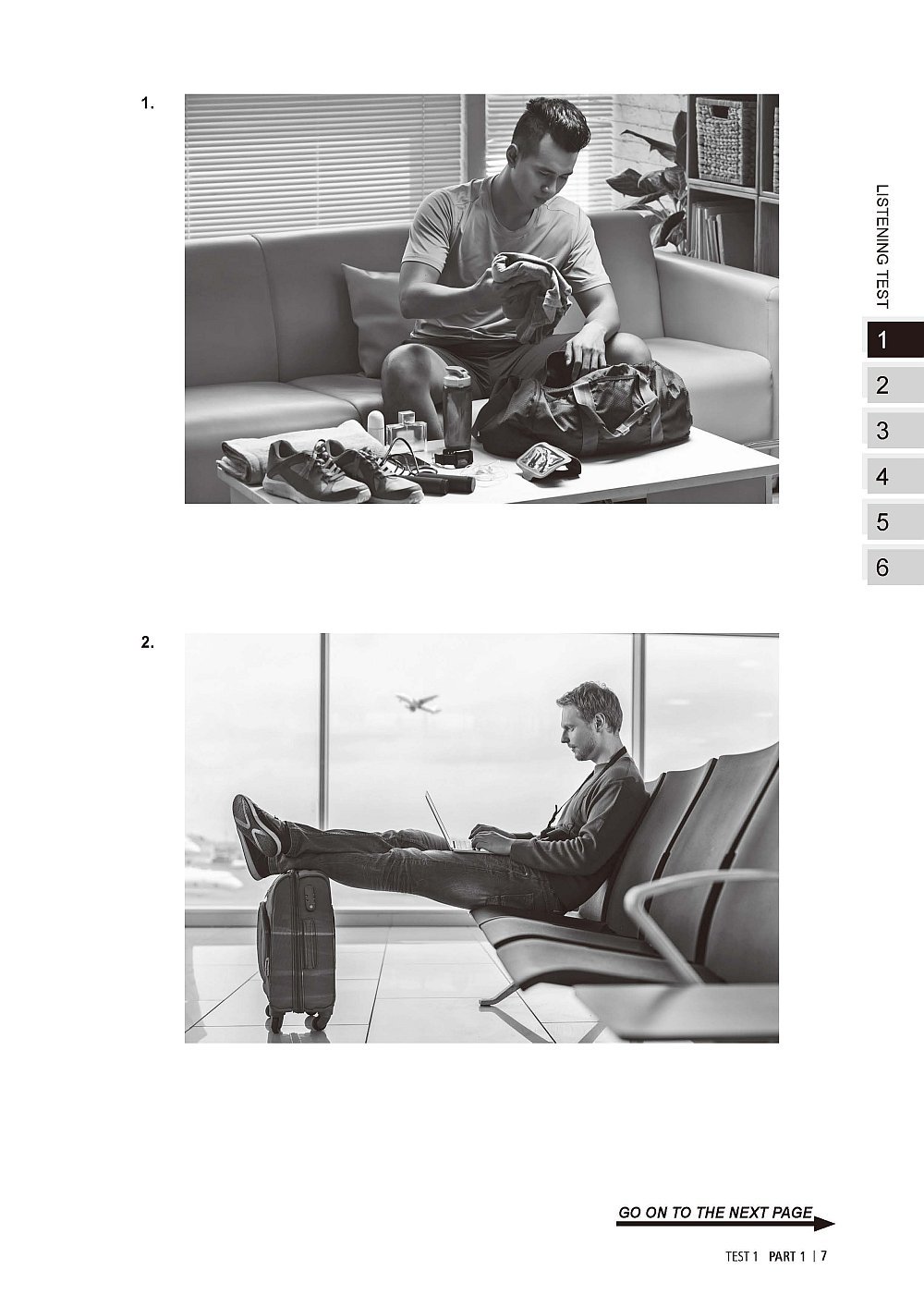 1.

LISTENING TEST

1

2

3

4

5

6

2.

GO ON TO THE NEXT PAGE

TEST 1 PART 1 | 7