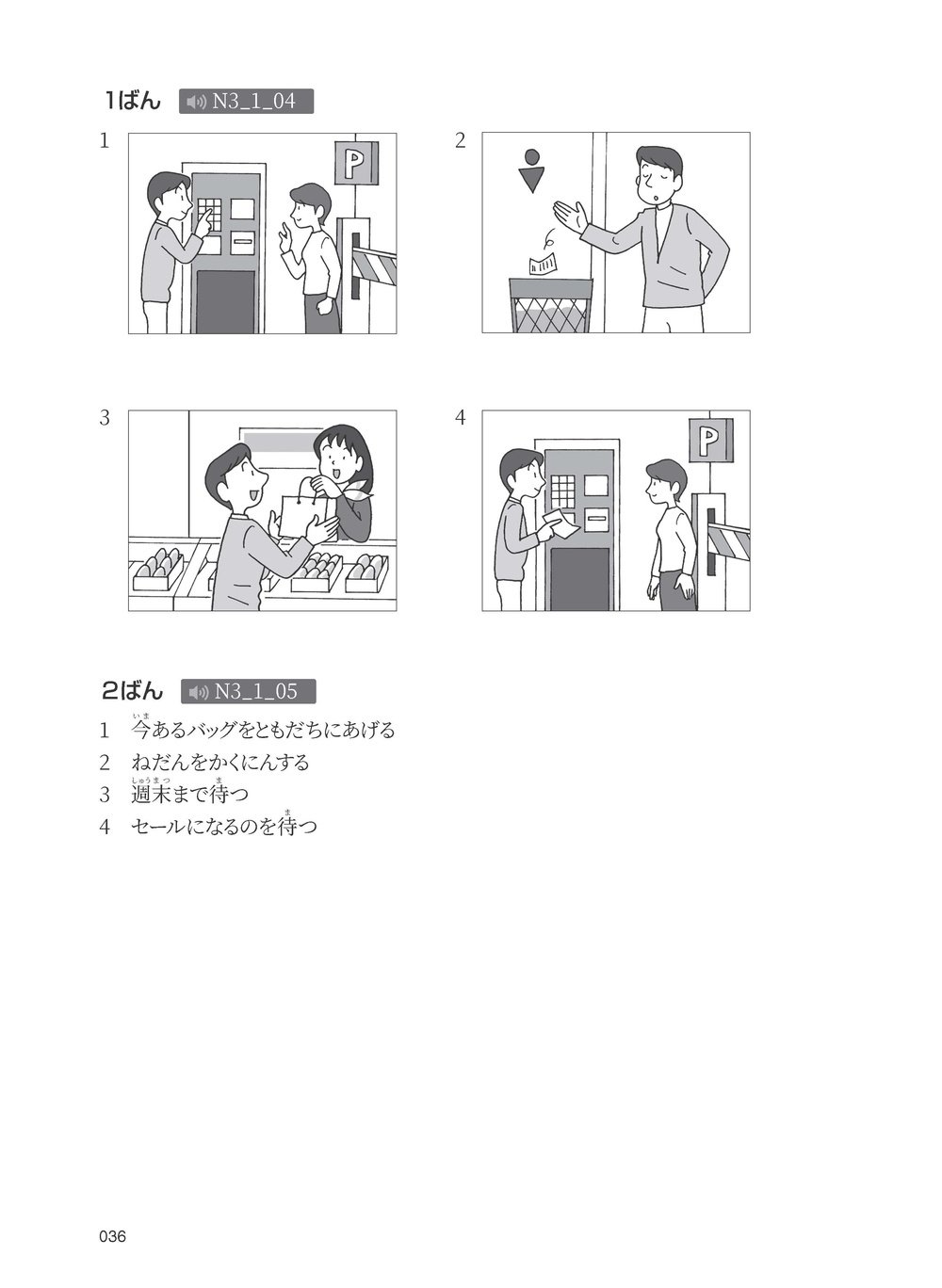 1ばん N3_1_04

1

P

2

3

4

P

2ばん N3_1_05

1 今(いま)あるバッグをともだちにあげる
2 ねだんをかくにんする
3 週末(しゅうまつ)まで待(ま)つ
4 セールになるのを待(ま)つ

036