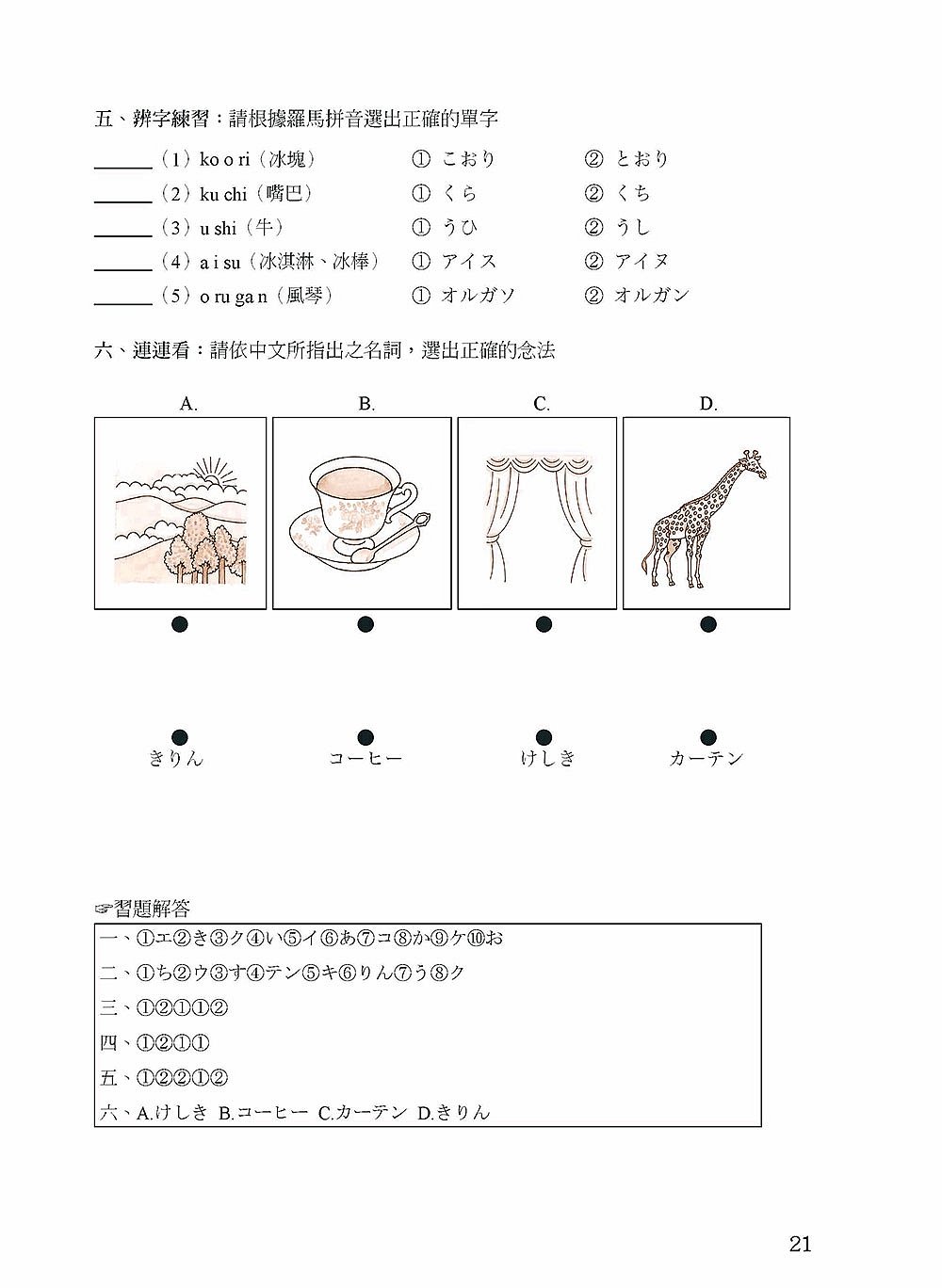 五、辨字練習：請根據羅馬拼音選出正確的單字

______（1）ko o ri（冰塊） ① こおり ② とおり

______（2）ku chi（嘴巴） ① くら ② くち

______（3）u shi（牛） ① うひ ② うし

______（4）a i su（冰淇淋、冰棒） ① アイス ② アイヌ

______（5）o ru ga n（風琴） ① オルガソ ② オルガン

六、連連看：請依中文所指出之名詞，選出正確的念法

A. B. C. D.

きりん コーヒー けしき カーテン

☞習題解答

一、①エ②き③ク④い⑤イ⑥あ⑦コ⑧か⑨ケ⑩お
二、①ち②ウ③す④テン⑤キ⑥りん⑦う⑧ク
三、①②①①②
四、①②①①
五、①②②①②
六、A.けしき B.コーヒー C.カーテン D.きりん

21