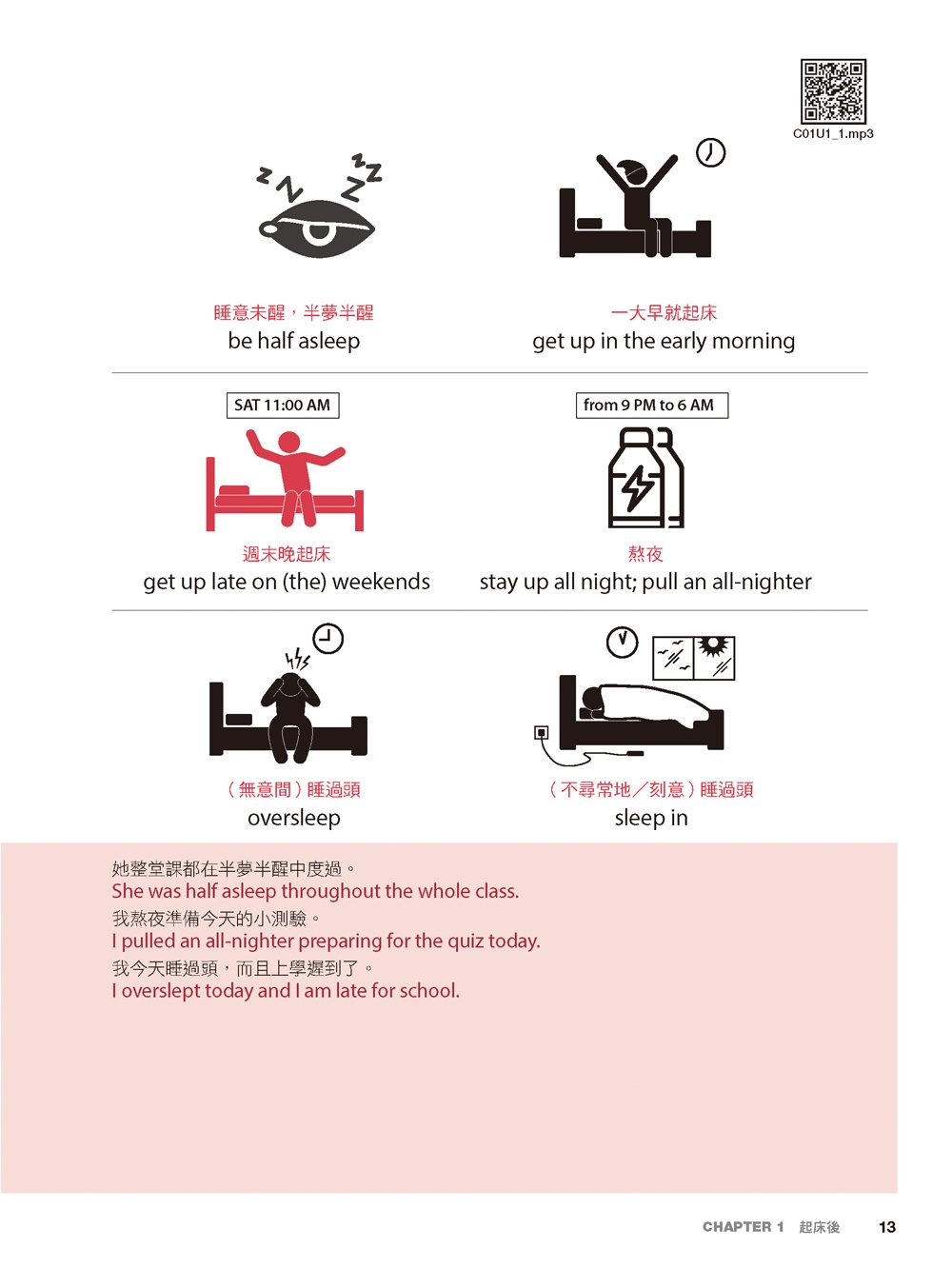 C01U1_1.mp3

睡意未醒，半夢半醒
be half asleep

一大早就起床
get up in the early morning

SAT 11:00 AM

週末晚起床
get up late on (the) weekends

from 9 PM to 6 AM

熬夜
stay up all night; pull an all-nighter

（無意間）睡過頭
oversleep

（不尋常地／刻意）睡過頭
sleep in

她整堂課都在半夢半醒中度過。
She was half asleep throughout the whole class.
我熬夜準備今天的小測驗。
I pulled an all-nighter preparing for the quiz today.
我今天睡過頭，而且上學遲到了。
I overslept today and I am late for school.

CHAPTER 1 起床後 13