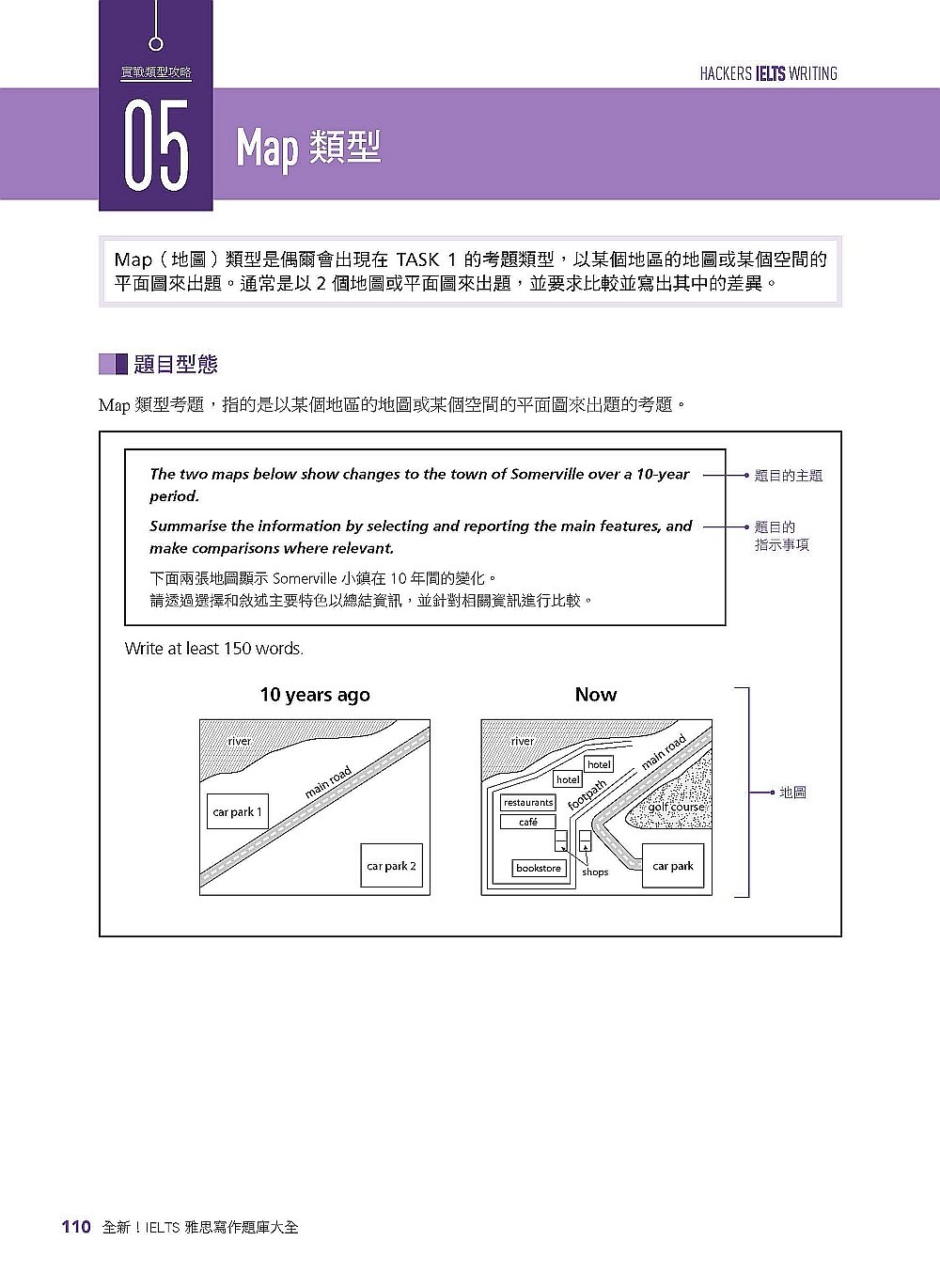 實戰類型攻略

HACKERS IELTS WRITING

05 Map 類型

Map（地圖）類型是偶爾會出現在 TASK 1 的考題類型，以某個地區的地圖或某個空間的平面圖來出題。通常是以 2 個地圖或平面圖來出題，並要求比較並寫出其中的差異。

題目型態

Map 類型考題，指的是以某個地區的地圖或某個空間的平面圖來出題的考題。

The two maps below show changes to the town of Somerville over a 10-year period.

Summarise the information by selecting and reporting the main features, and make comparisons where relevant.

下面兩張地圖顯示 Somerville 小鎮在 10 年間的變化。
請透過選擇和敘述主要特色以總結資訊，並針對相關資訊進行比較。

題目的主題

題目的指示事項

Write at least 150 words.

10 years ago

river
main road
car park 1
car park 2

Now

river
hotel
hotel
main road
footpath
restaurants
café
golf course
bookstore
shops
car park

地圖

110 全新！IELTS 雅思寫作題庫大全