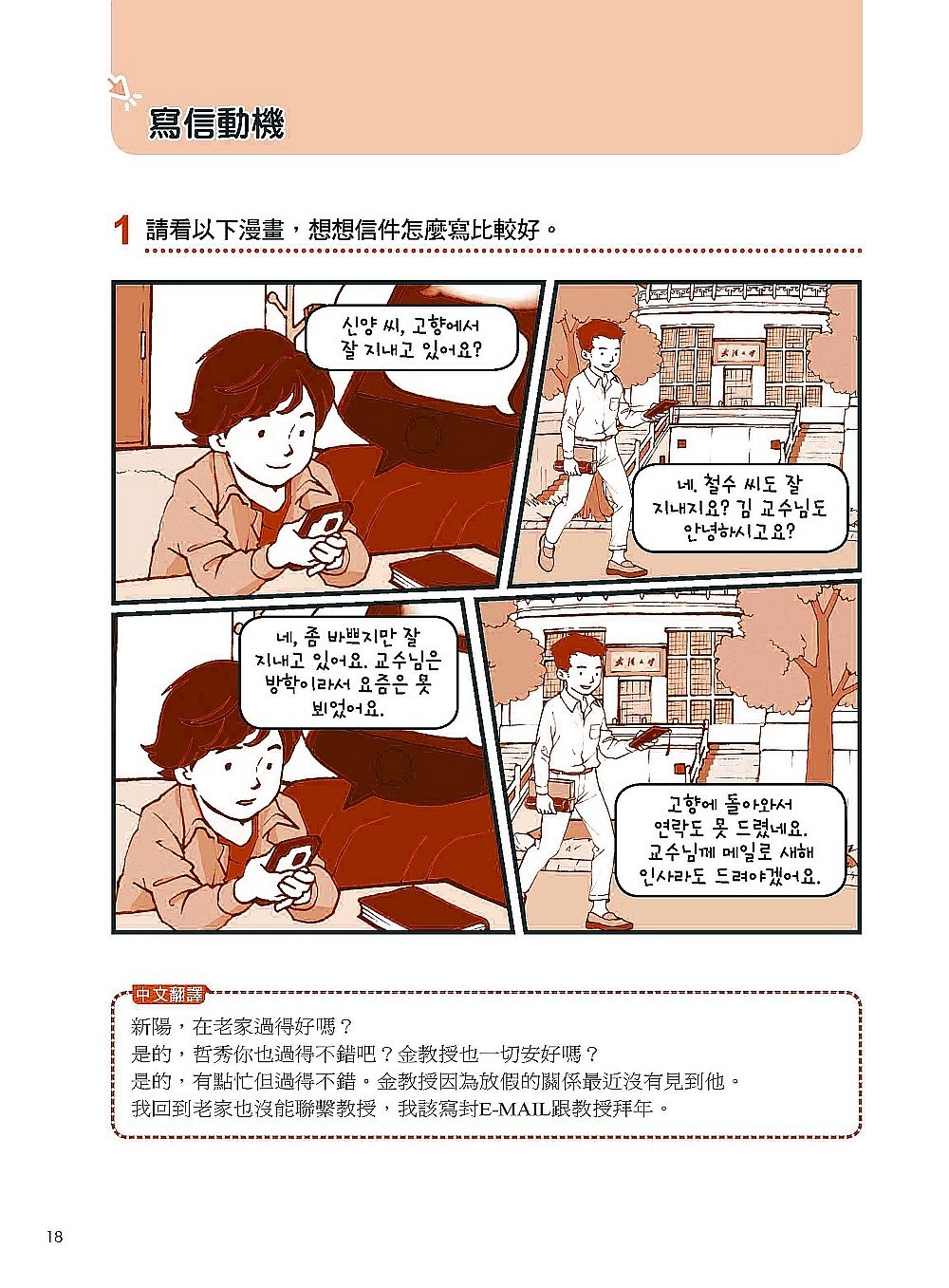 寫信動機

1 請看以下漫畫，想想信件怎麼寫比較好。

신양 씨, 고향에서 잘 지내고 있어요?

네. 철수 씨도 잘 지내지요? 김 교수님도 안녕하시고요?

네, 좀 바쁘지만 잘 지내고 있어요. 교수님은 방학이라서 요즘은 못 뵈었어요.

고향에 돌아와서 연락도 못 드렸네요. 교수님께 메일로 새해 인사라도 드려야겠어요.

中文翻譯

新陽，在老家過得好嗎？
是的，哲秀你也過得不錯吧？金教授也一切安好嗎？
是的，有點忙但過得不錯。金教授因為放假的關係最近沒有見到他。
我回到老家也沒能聯繫教授，我該寫封E-MAIL跟教授拜年。

18