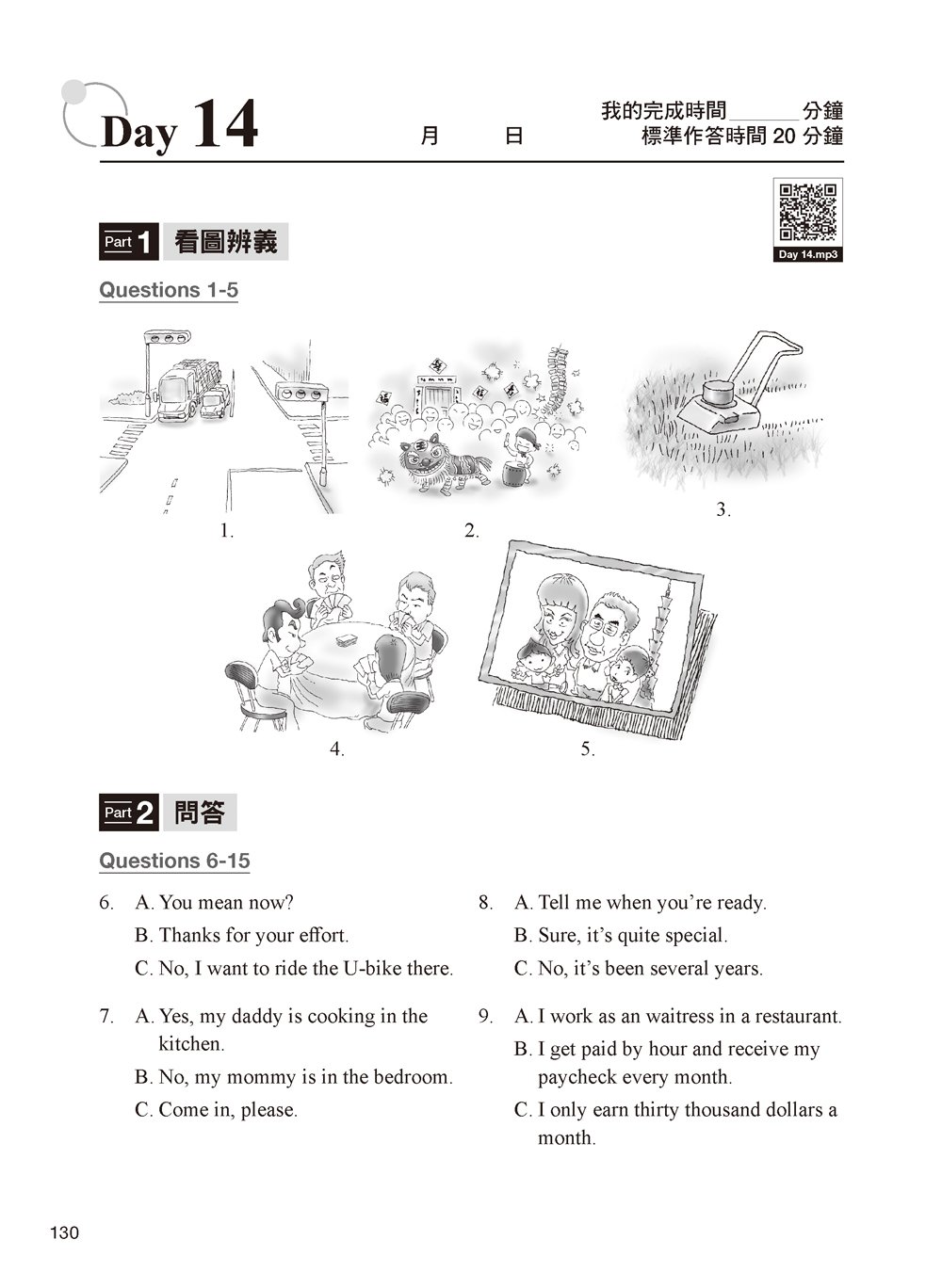 Day 14 月 日

我的完成時間______分鐘
標準作答時間 20 分鐘

Day 14.mp3

Part 1 看圖辨義

Questions 1-5

1.

2.

3.

4.

5.

Part 2 問答

Questions 6-15

6. A. You mean now?
B. Thanks for your effort.
C. No, I want to ride the U-bike there.

7. A. Yes, my daddy is cooking in the kitchen.
B. No, my mommy is in the bedroom.
C. Come in, please.

8. A. Tell me when you're ready.
B. Sure, it's quite special.
C. No, it's been several years.

9. A. I work as an waitress in a restaurant.
B. I get paid by hour and receive my paycheck every month.
C. I only earn thirty thousand dollars a month.

130