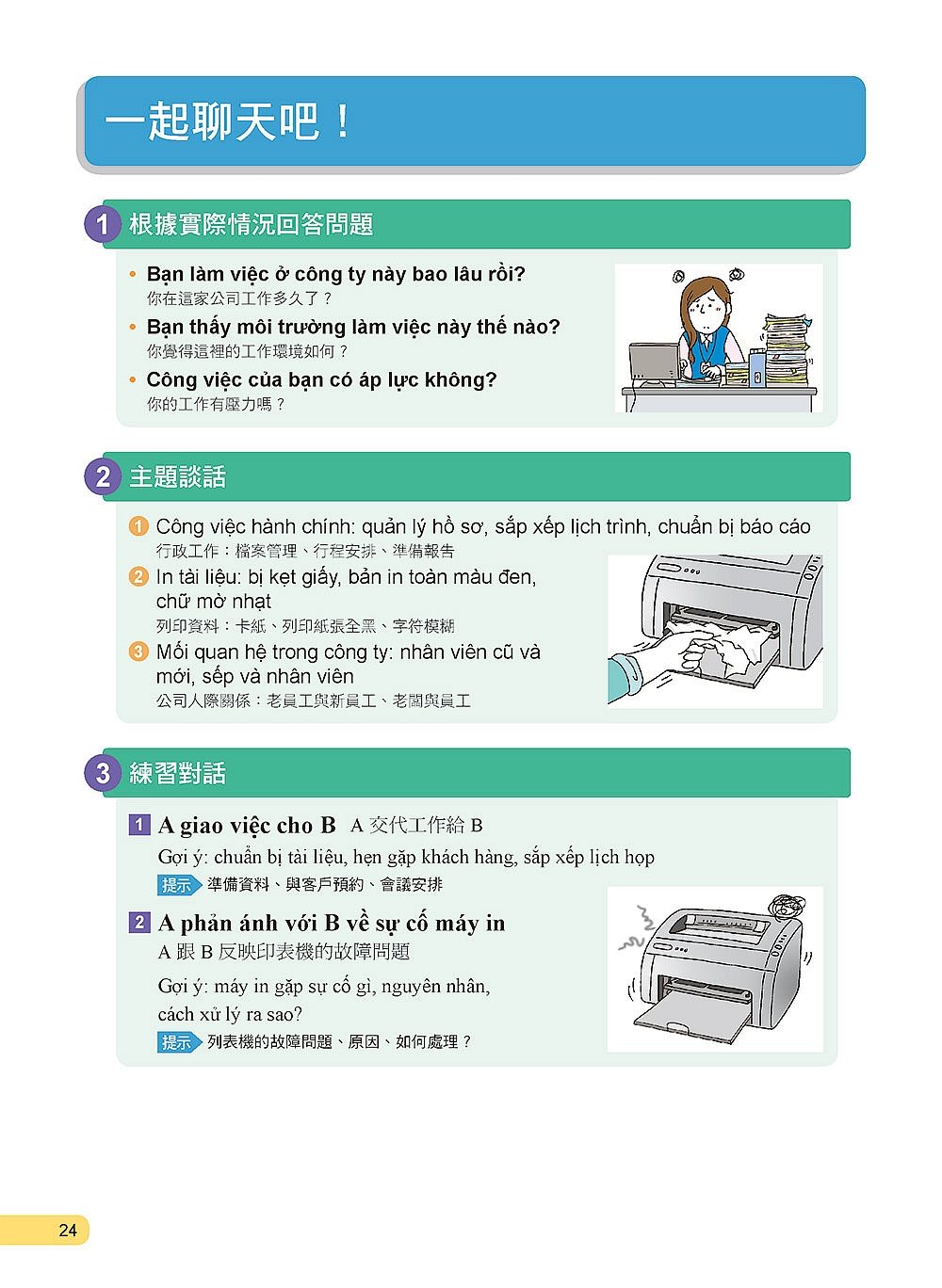 一起聊天吧！

1 根據實際情況回答問題

• Bạn làm việc ở công ty này bao lâu rồi?
你在這家公司工作多久了？
• Bạn thấy môi trường làm việc này thế nào?
你覺得這裡的工作環境如何？
• Công việc của bạn có áp lực không?
你的工作有壓力嗎？

2 主題談話

1 Công việc hành chính: quản lý hồ sơ, sắp xếp lịch trình, chuẩn bị báo cáo
行政工作：檔案管理、行程安排、準備報告
2 In tài liệu: bị kẹt giấy, bản in toàn màu đen, chữ mờ nhạt
列印資料：卡紙、列印紙張全黑、字符模糊
3 Mối quan hệ trong công ty: nhân viên cũ và mới, sếp và nhân viên
公司人際關係：老員工與新員工、老闆與員工

3 練習對話

1 A giao việc cho B A 交代工作給 B
Gợi ý: chuẩn bị tài liệu, hẹn gặp khách hàng, sắp xếp lịch họp
提示 準備資料、與客戶預約、會議安排

2 A phản ánh với B về sự cố máy in
A 跟 B 反映印表機的故障問題
Gợi ý: máy in gặp sự cố gì, nguyên nhân, cách xử lý ra sao?
提示 列表機的故障問題、原因、如何處理？

24